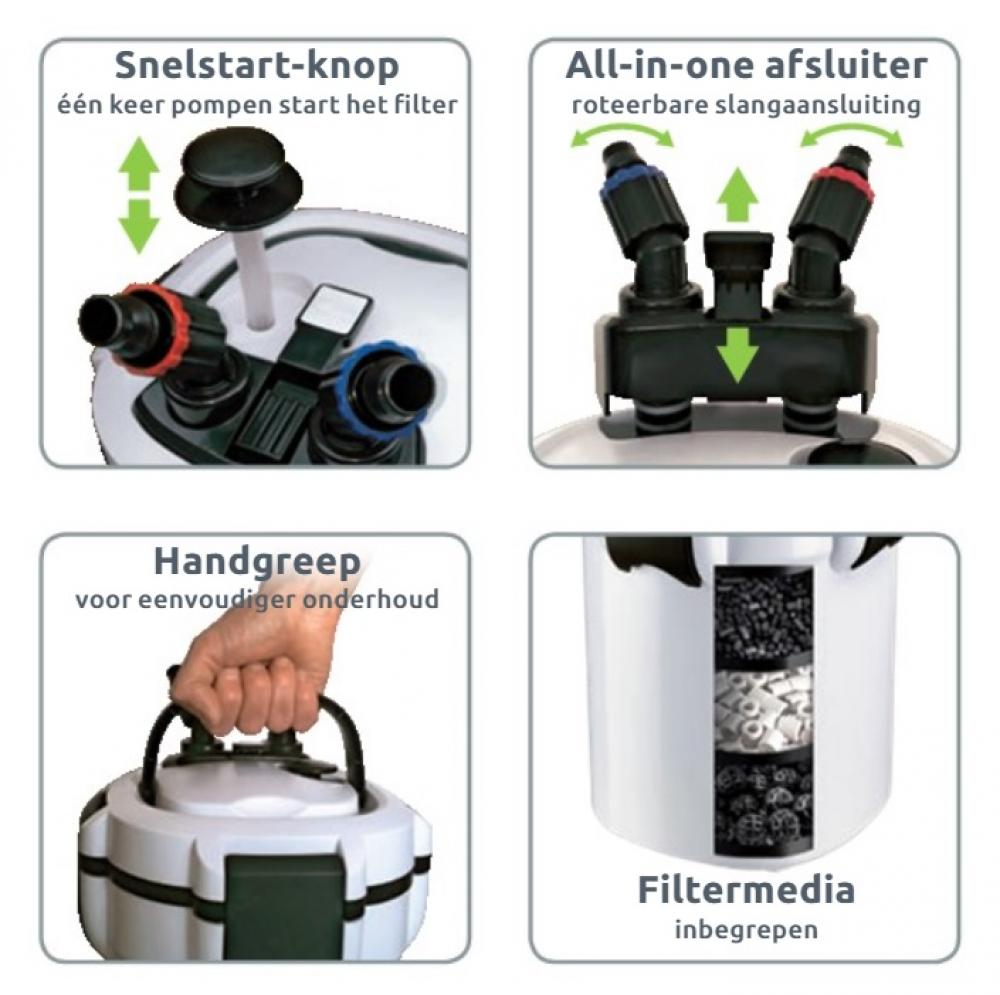 Snelstart-knop
één keer pompen start het filter

All-in-one afsluiter
roteerbare slangaansluiting

Handgreep
voor eenvoudiger onderhoud

Filtermedia
inbegrepen